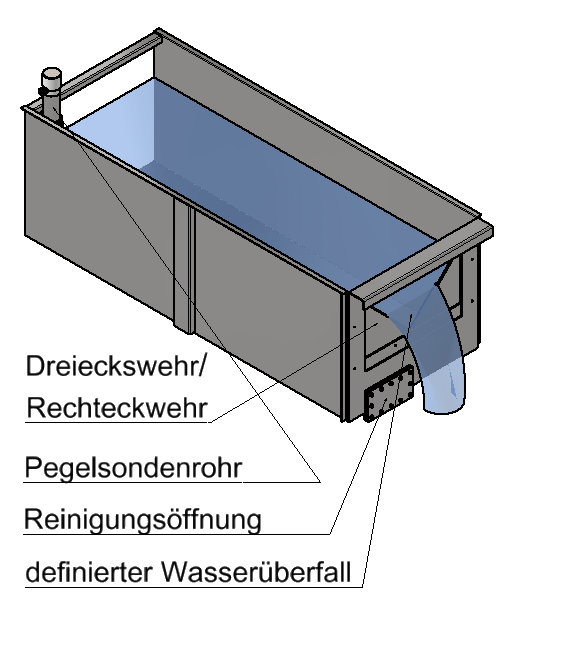 Dreieckswehr/
Rechteckwehr

Pegelsondenrohr

Reinigungsöffnung

definierter Wasserüberfall